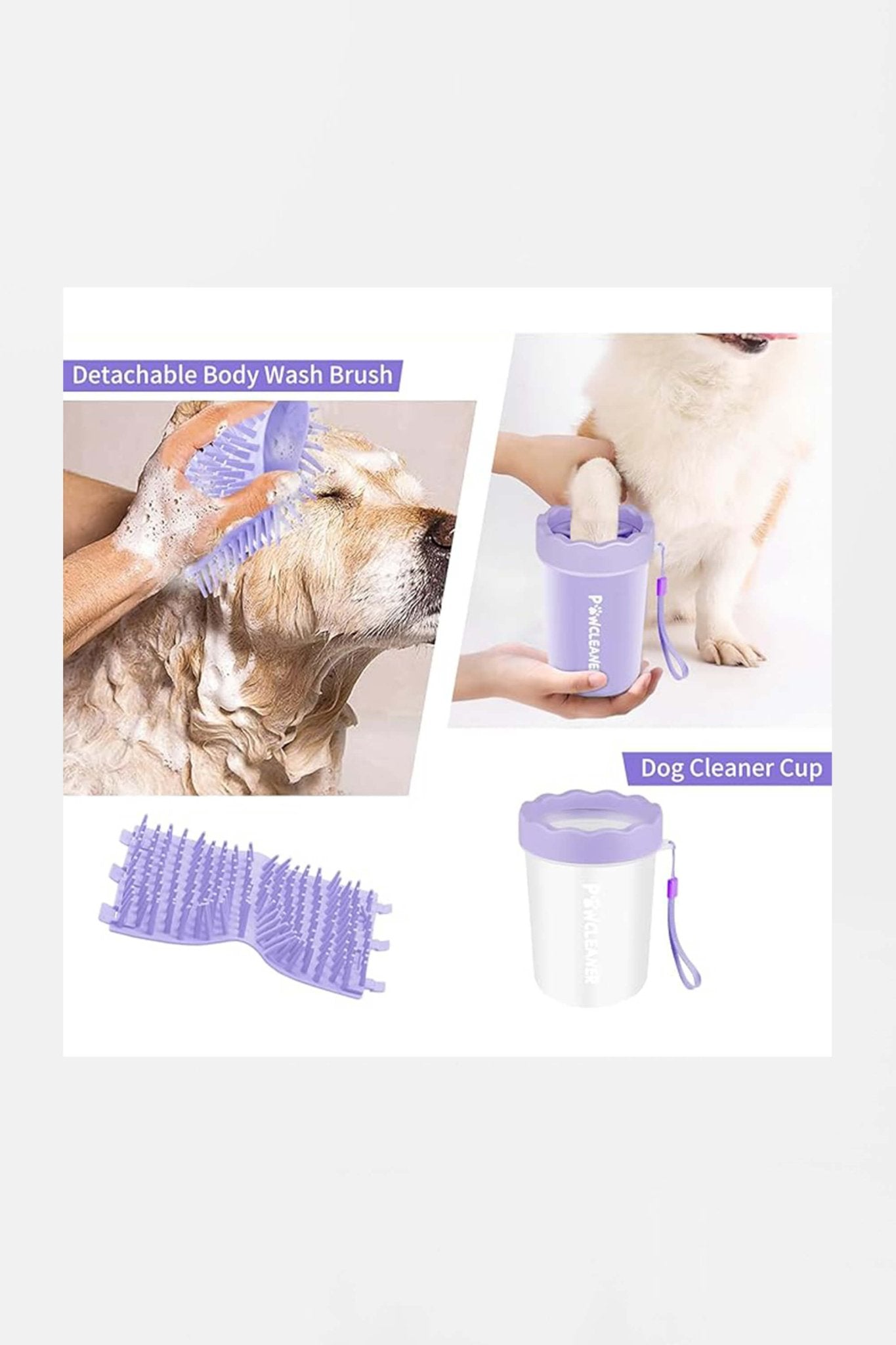 Detachable Body Wash Brush

PAWCLEANER

Dog Cleaner Cup

PAWCLEANER