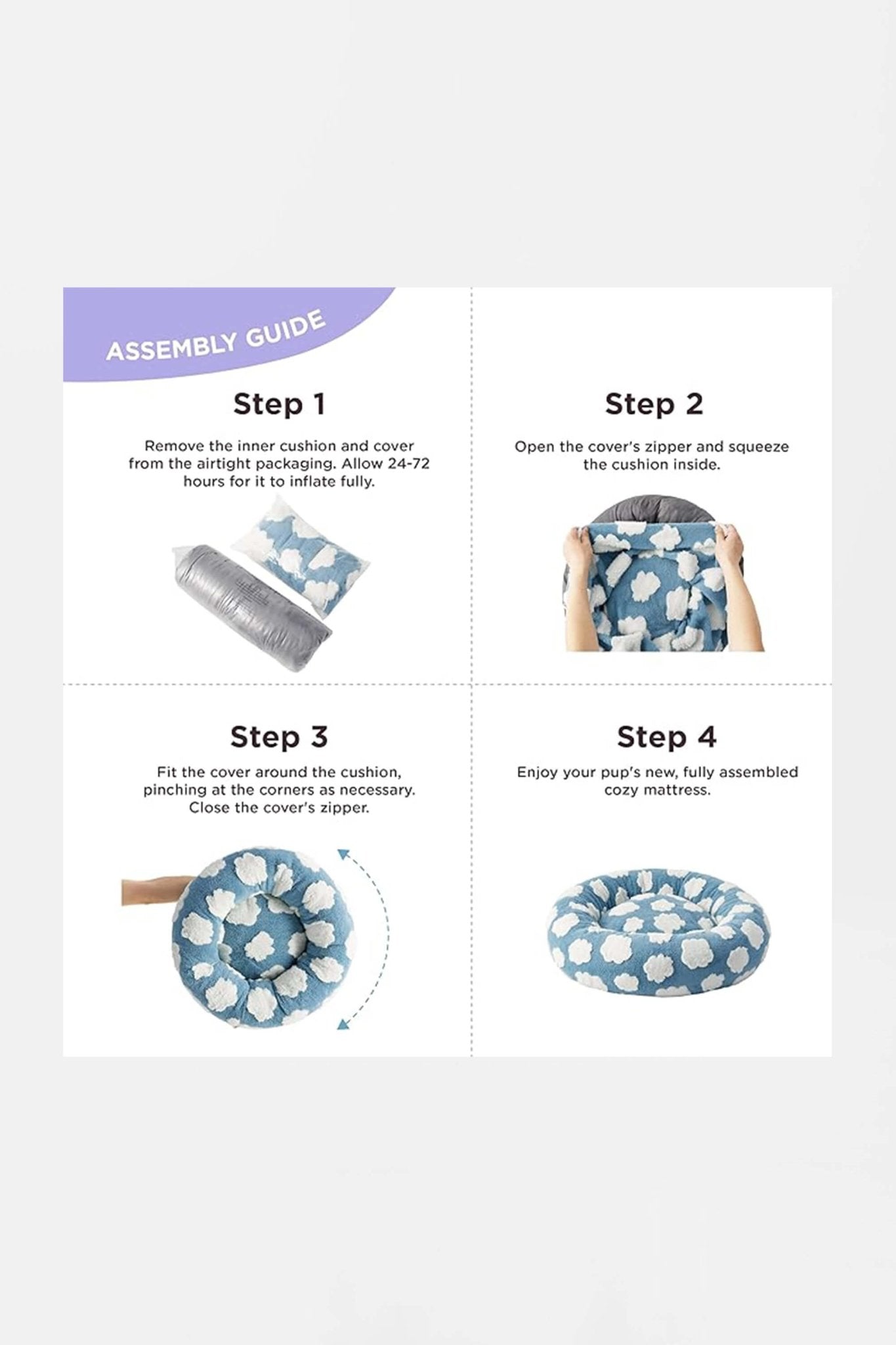 ASSEMBLY GUIDE

Step 1

Remove the inner cushion and cover from the airtight packaging. Allow 24-72 hours for it to inflate fully.

Step 2

Open the cover's zipper and squeeze the cushion inside.

Step 3

Fit the cover around the cushion, pinching at the corners as necessary. Close the cover's zipper.

Step 4

Enjoy your pup's new, fully assembled cozy mattress.