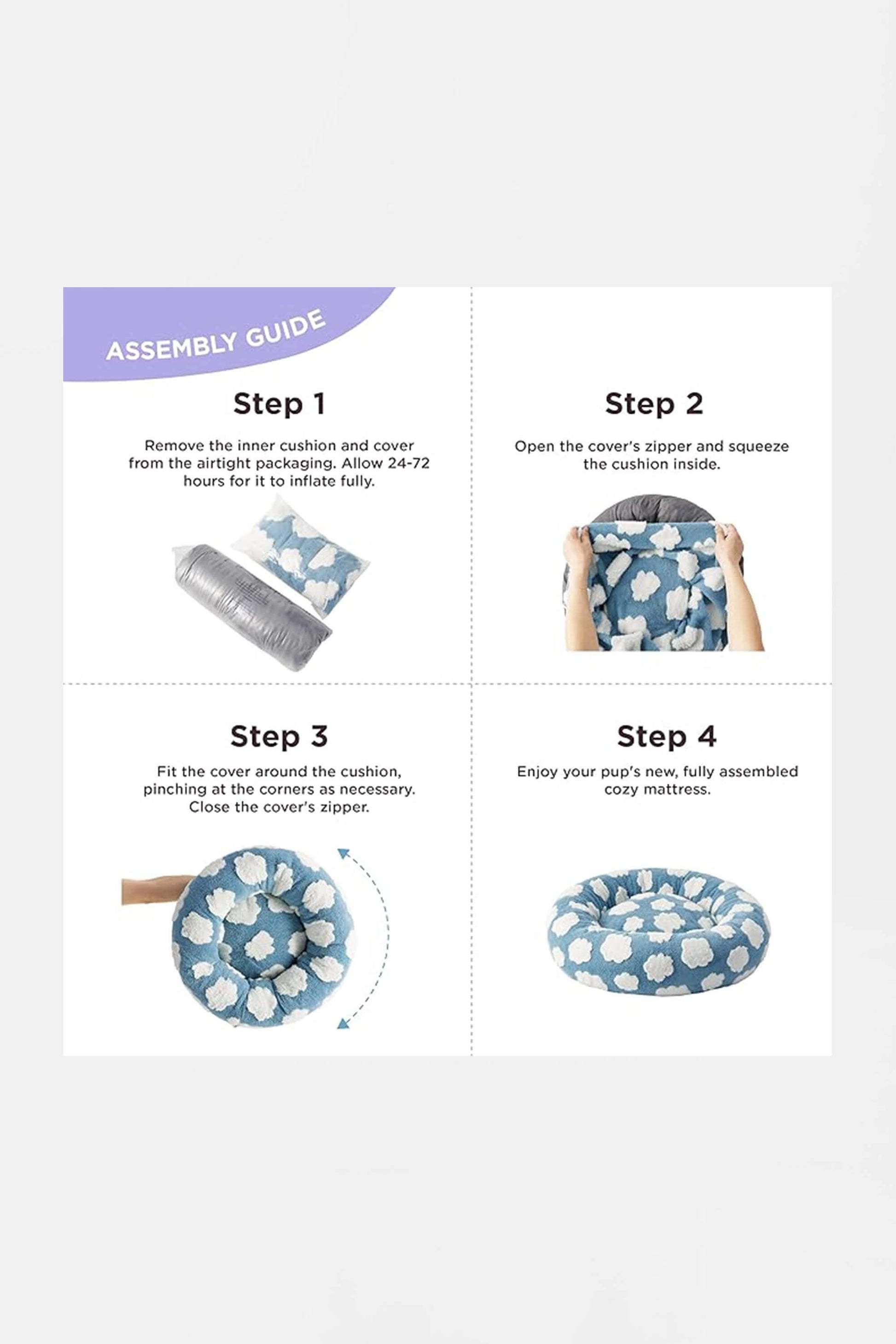 ASSEMBLY GUIDE

Step 1

Remove the inner cushion and cover from the airtight packaging. Allow 24-72 hours for it to inflate fully.

Step 2

Open the cover's zipper and squeeze the cushion inside.

Step 3

Fit the cover around the cushion, pinching at the corners as necessary. Close the cover's zipper.

Step 4

Enjoy your pup's new, fully assembled cozy mattress.